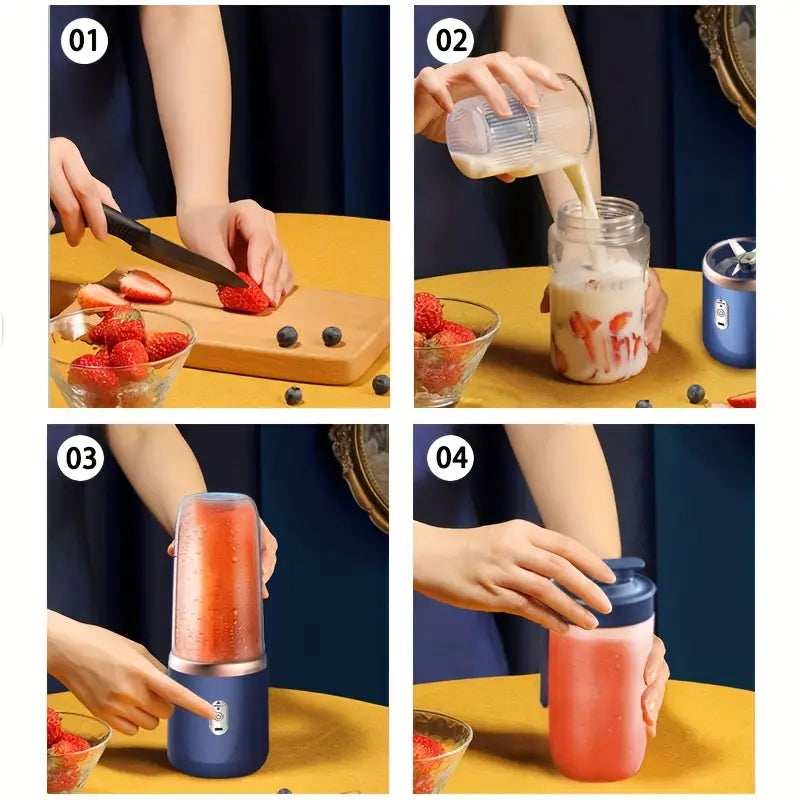 01

02

03

04