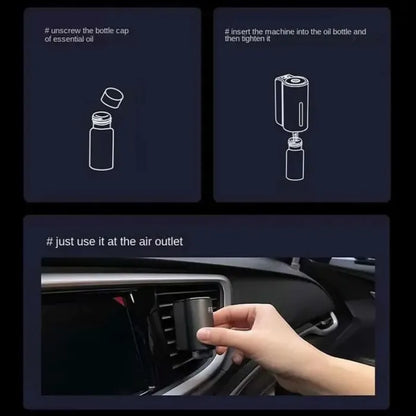 # unscrew the bottle cap of essential oil

# insert the machine into the oil bottle and then tighten it

# just use it at the air outlet